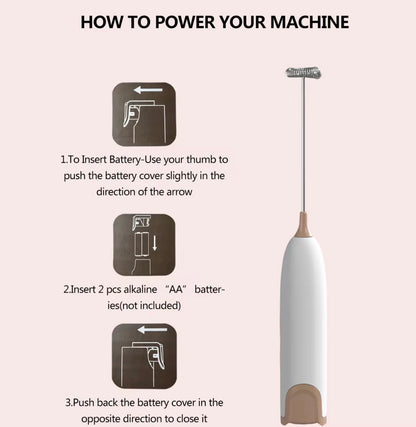 HOW TO POWER YOUR MACHINE

1.To Insert Battery-Use your thumb to push the battery cover slightly in the direction of the arrow

2.Insert 2 pcs alkaline "AA" batteries(not included)

3.Push back the battery cover in the opposite direction to close it