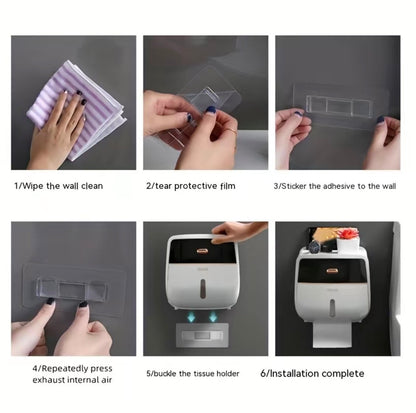 1/Wipe the wall clean

2/tear protective film

3/Sticker the adhesive to the wall

4/Repeatedly press exhaust internal air

5/buckle the tissue holder

6/Installation complete